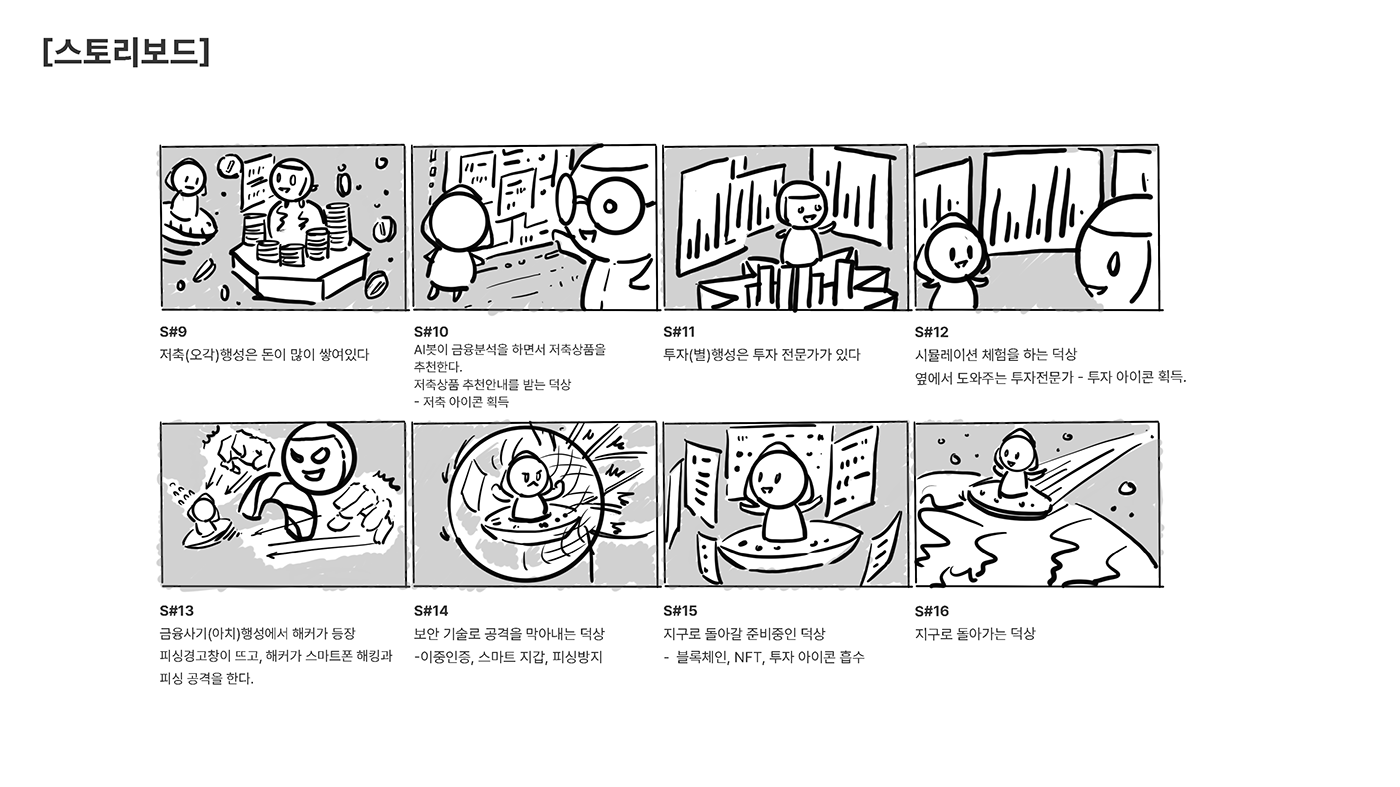 [스토리보드]

S#9
저축(오각)행성은 돈이 많이 쌓여있다

S#10
AI봇이 금융분석을 하면서 저축상품을 추천한다.
저축상품 추천안내를 받는 덕상
- 저축 아이콘 획득

S#11
투자(별)행성은 투자 전문가가 있다

S#12
시뮬레이션 체험을 하는 덕상
옆에서 도와주는 투자전문가 - 투자 아이콘 획득.

S#13
금융사기(아치)행성에서 해커가 등장
피싱경고창이 뜨고, 해커가 스마트폰 해킹과 피싱 공격을 한다.

S#14
보안 기술로 공격을 막아내는 덕상
-이중인증, 스마트 지갑, 피싱방지

S#15
지구로 돌아갈 준비중인 덕상
- 블록체인, NFT, 투자 아이콘 흡수

S#16
지구로 돌아가는 덕상